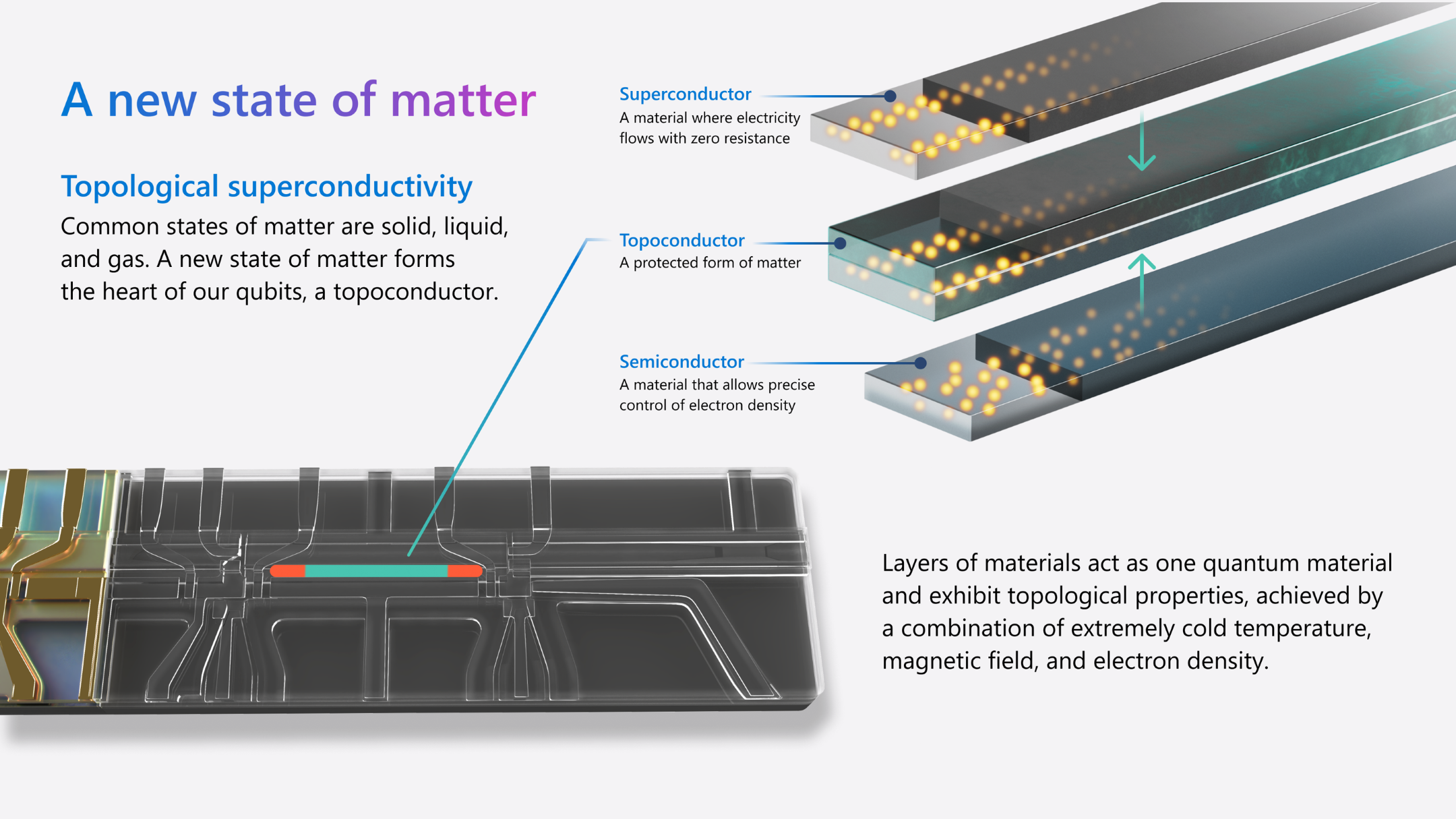 A new state of matter

Topological superconductivity

Common states of matter are solid, liquid, and gas. A new state of matter forms the heart of our qubits, a topoconductor.

Superconductor
A material where electricity flows with zero resistance

Topoconductor
A protected form of matter

Semiconductor
A material that allows precise control of electron density

Layers of materials act as one quantum material and exhibit topological properties, achieved by a combination of extremely cold temperature, magnetic field, and electron density.