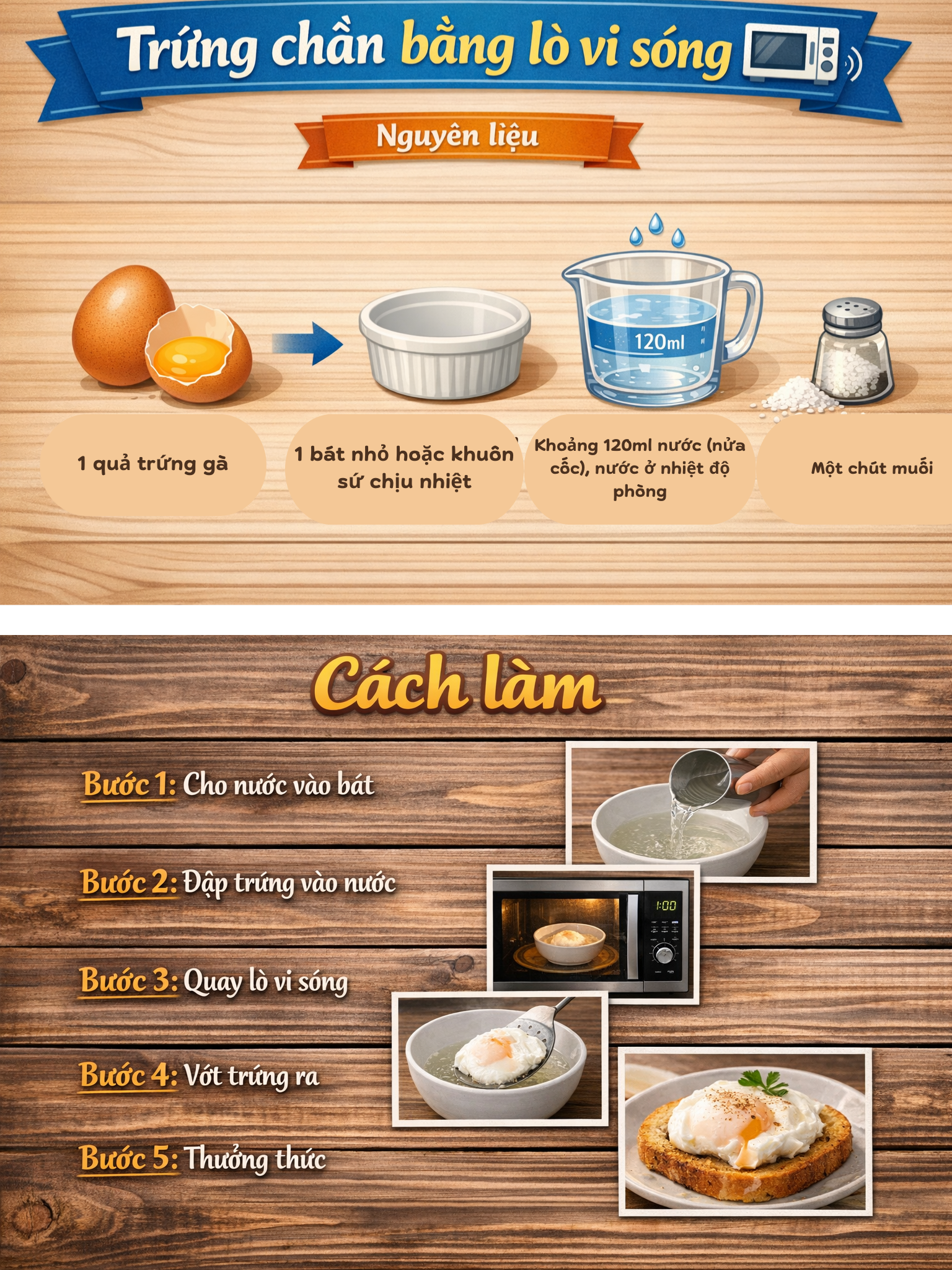 Trứng chần bằng lò vi sóng

Nguyên liệu

120ml

1 quả trứng gà

1 bát nhỏ hoặc khuôn sứ chịu nhiệt

Khoảng 120ml nước (nửa cốc), nước ở nhiệt độ phòng

Một chút muối

Cách làm

Bước 1: Cho nước vào bát

Bước 2: Đập trứng vào nước

Bước 3: Quay lò vi sóng

Bước 4: Vớt trứng ra

Bước 5: Thưởng thức

1:00