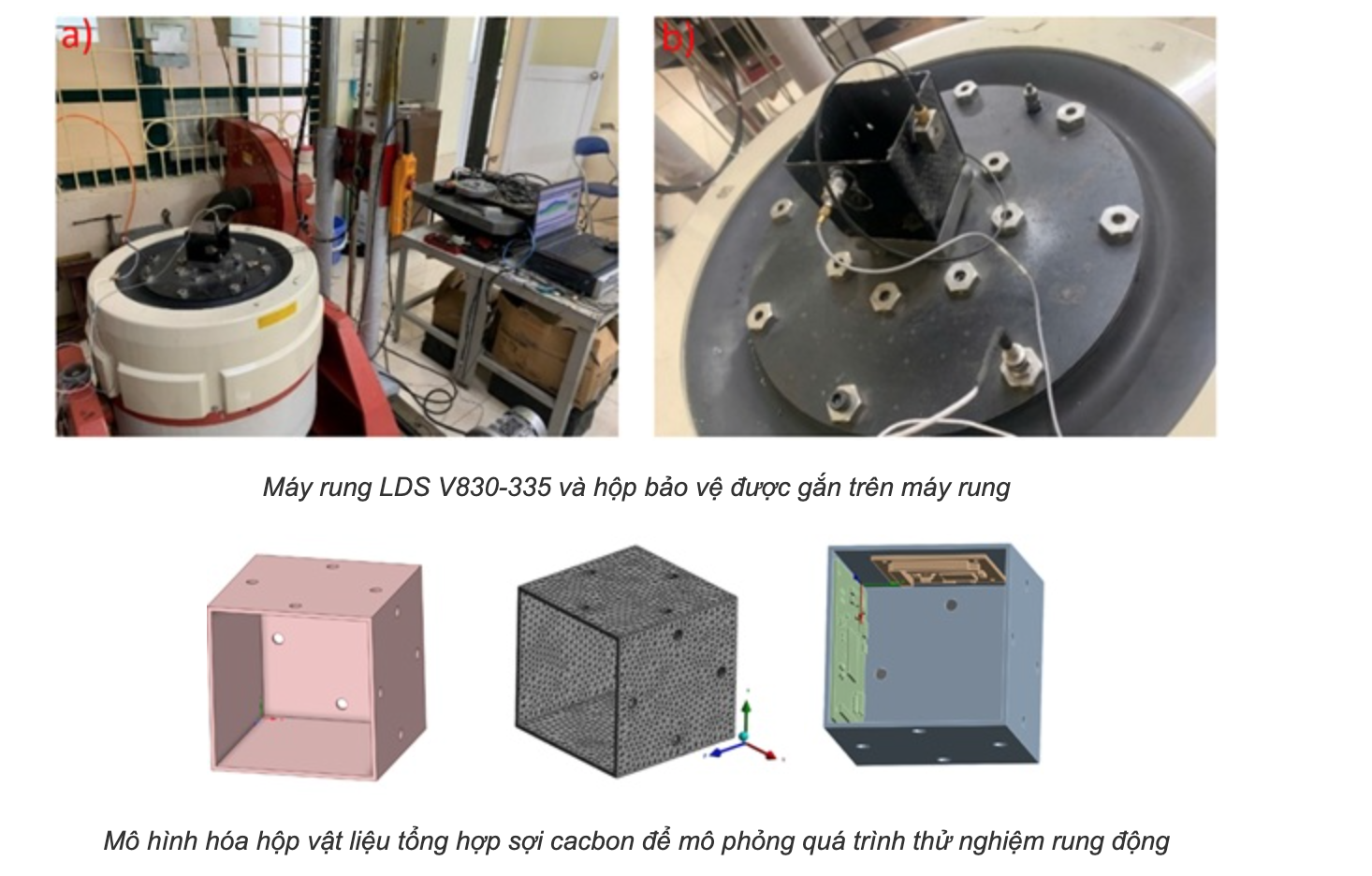 a)

b)

Máy rung LDS V830-335 và hộp bảo vệ được gắn trên máy rung

Mô hình hóa hộp vật liệu tổng hợp sợi cacbon để mô phỏng quá trình thử nghiệm rung động